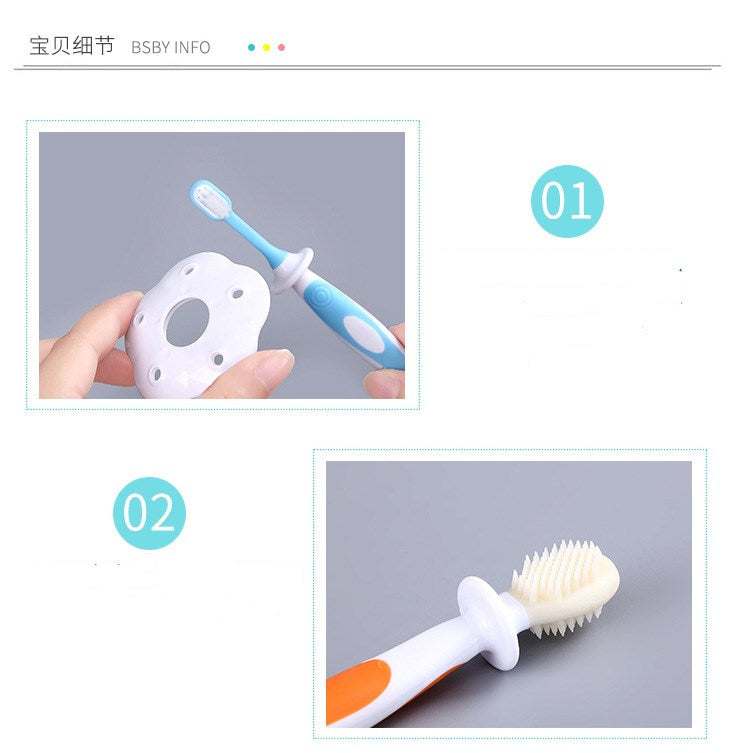 宝贝细节 BSBY INFO

01

02